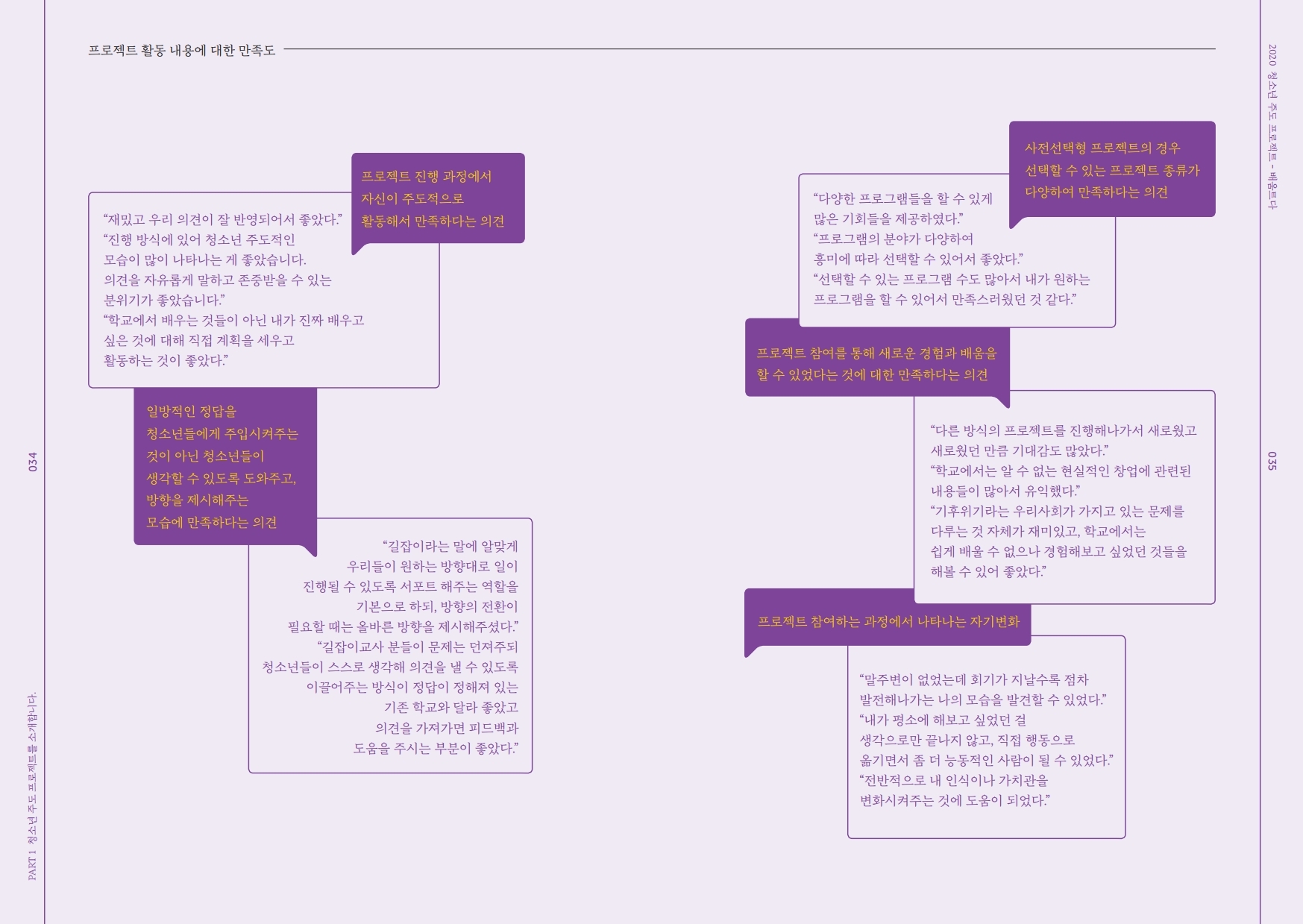 프로젝트 활동 내용에 대한 만족도

프로젝트 진행 과정에서 자신이 주도적으로 활동해서 만족하다는 의견

"재밌고 우리 의견이 잘 반영되어서 좋았다."
"진행 방식에 있어 청소년 주도적인 모습이 많이 나타나는 게 좋았습니다. 의견을 자유롭게 말하고 존중받을 수 있는 분위기가 좋았습니다."
"학교에서 배우는 것들이 아닌 내가 진짜 배우고 싶은 것에 대해 직접 계획을 세우고 활동하는 것이 좋았다."

일방적인 정답을 청소년들에게 주입시켜주는 것이 아닌 청소년들이 생각할 수 있도록 도와주고, 방향을 제시해주는 모습에 만족하다는 의견

"길잡이라는 말에 알맞게 우리들이 원하는 방향대로 일이 진행될 수 있도록 서포트 해주는 역할을 기본으로 하되, 방향의 전환이 필요할 때는 올바른 방향을 제시해주셨다."
"길잡이교사 분들이 문제는 던져주되 청소년들이 스스로 생각해 의견을 낼 수 있도록 이끌어주는 방식이 정답이 정해져 있는 기존 학교와 달라 좋았고 의견을 가져가면 피드백과 도움을 주시는 부분이 좋았다."

사전선택형 프로젝트의 경우 선택할 수 있는 프로젝트 종류가 다양하여 만족하다는 의견

"다양한 프로그램들을 할 수 있게 많은 기회들을 제공하였다."
"프로그램의 분야가 다양하여 흥미에 따라 선택할 수 있어서 좋았다."
"선택할 수 있는 프로그램 수도 많아서 내가 원하는 프로그램을 할 수 있어서 만족스러웠던 것 같다."

프로젝트 참여를 통해 새로운 경험과 배움을 할 수 있었다는 것에 대한 만족하다는 의견

"다른 방식의 프로젝트를 진행해나가서 새로웠고 새로웠던 만큼 기대감도 많았다."
"학교에서는 알 수 없는 현실적인 창업에 관련된 내용들이 많아서 유익했다."
"기후위기라는 우리사회가 가지고 있는 문제를 다루는 것 자체가 재미있고, 학교에서는 쉽게 배울 수 없으나 경험해보고 싶었던 것들을 해볼 수 있어 좋았다."

프로젝트 참여하는 과정에서 나타나는 자기변화

"말주변이 없었는데 회기가 지날수록 점차 발전해나가는 나의 모습을 발견할 수 있었다."
"내가 평소에 해보고 싶었던 걸 생각으로만 끝나지 않고, 직접 행동으로 옮기면서 좀 더 능동적인 사람이 될 수 있었다."
"전반적으로 내 인식이나 가치관을 변화시켜주는 것에 도움이 되었다."

034
PART 1 청소년 주도 프로젝트를 소개합니다.

2020 청소년 주도 프로젝트 - 배움트다
035